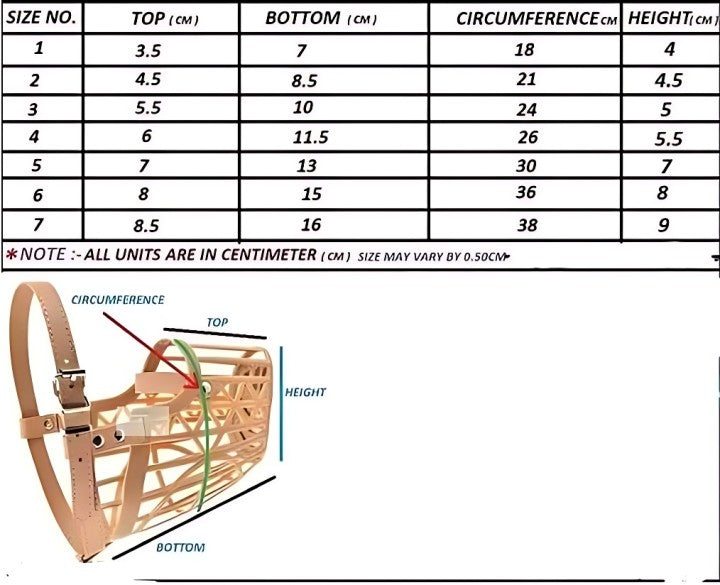 | SIZE NO. | TOP (CM) | BOTTOM (CM) | CIRCUMFERENCE CM | HEIGHT (CM) |
|---|---|---|---|---|
| 1 | 3.5 | 7 | 18 | 4 |
| 2 | 4.5 | 8.5 | 21 | 4.5 |
| 3 | 5.5 | 10 | 24 | 5 |
| 4 | 6 | 11.5 | 26 | 5.5 |
| 5 | 7 | 13 | 30 | 7 |
| 6 | 8 | 15 | 36 | 8 |
| 7 | 8.5 | 16 | 38 | 9 |

*NOTE :- ALL UNITS ARE IN CENTIMETER (CM) SIZE MAY VARY BY 0.50CM

CIRCUMFERENCE

TOP

HEIGHT

BOTTOM